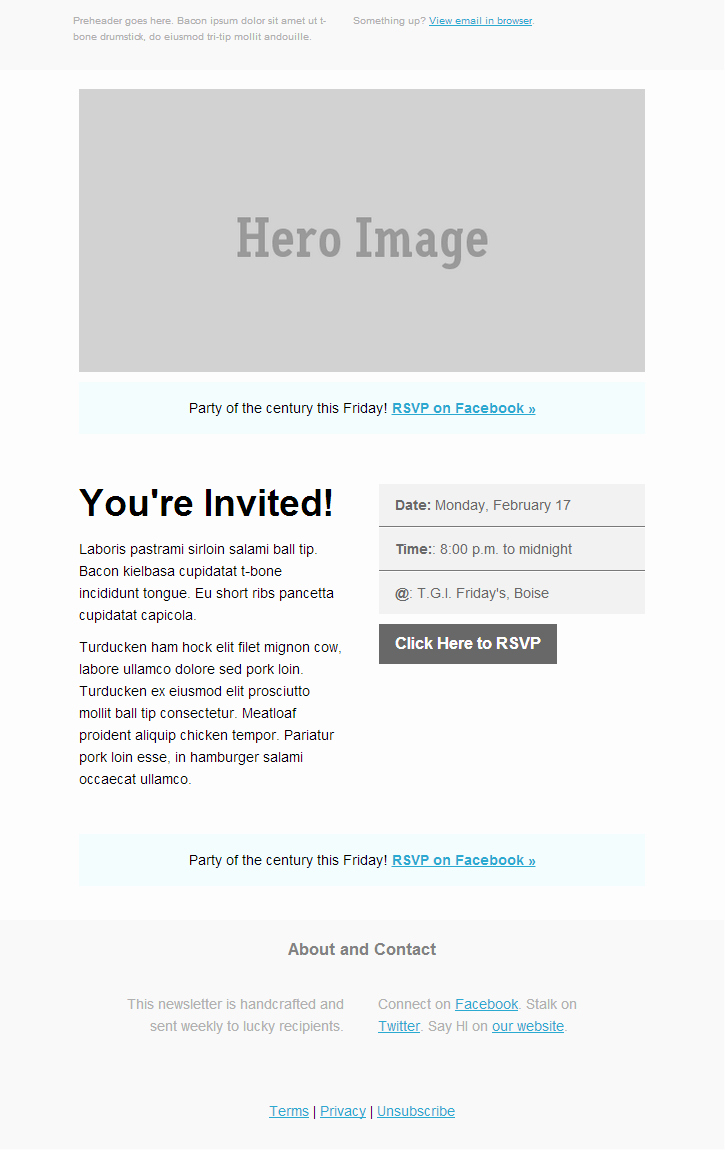 Preheader goes here. Bacon ipsum dolor sit amet ut t-bone drumstick, do eiusmod tri-tip mollit andouille.

Something up? View email in browser.

Hero Image

Party of the century this Friday! RSVP on Facebook »

You're Invited!

Laboris pastrami sirloin salami ball tip. Bacon kielbasa cupidatat t-bone incididunt tongue. Eu short ribs pancetta cupidatat capicola.

Turducken ham hock elit filet mignon cow, labore ullamco dolore sed pork loin. Turducken ex eiusmod elit prosciutto mollit ball tip consectetur. Meatloaf proident aliquip chicken tempor. Pariatur pork loin esse, in hamburger salami occaecat ullamco.

Date: Monday, February 17

Time:: 8:00 p.m. to midnight

@: T.G.I. Friday's, Boise

Click Here to RSVP

Party of the century this Friday! RSVP on Facebook »

About and Contact

This newsletter is handcrafted and sent weekly to lucky recipients.

Connect on Facebook. Stalk on Twitter. Say HI on our website.

Terms | Privacy | Unsubscribe